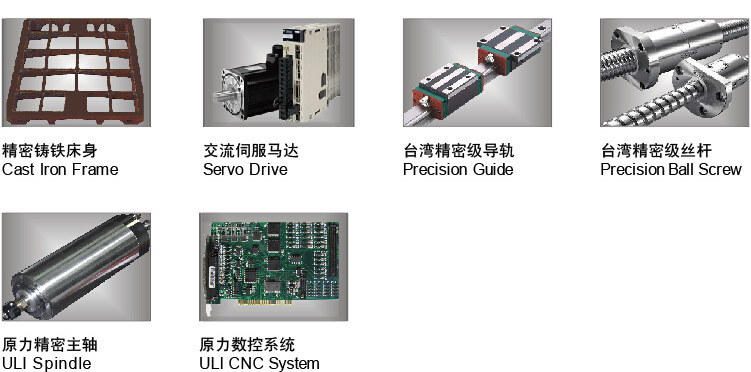 精密铸铁床身
Cast Iron Frame

交流伺服马达
Servo Drive

台湾精密级导轨
Precision Guide

台湾精密级丝杆
Precision Ball Screw

原力精密主轴
ULI Spindle

原力数控系统
ULI CNC System